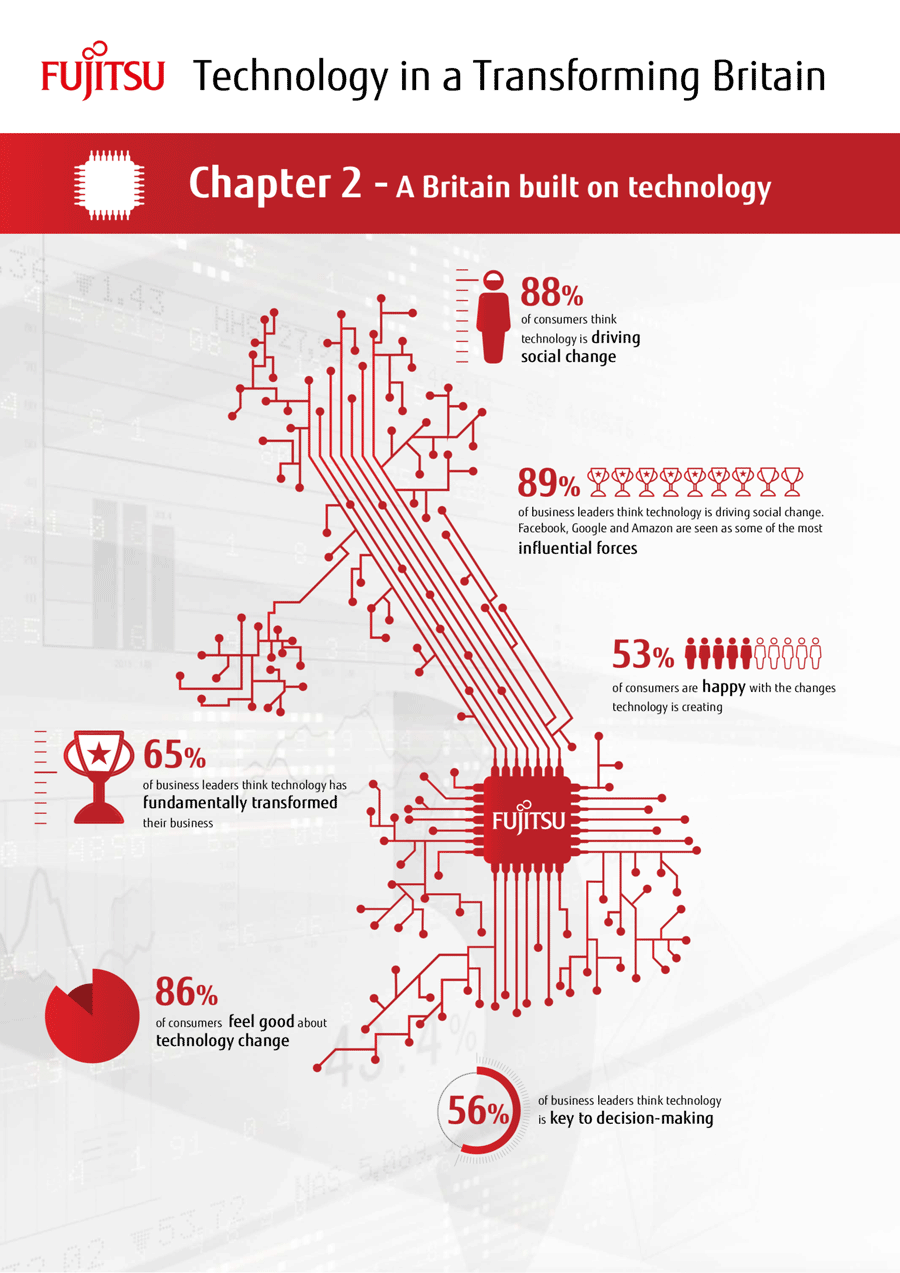 FUJITSU Technology in a Transforming Britain

Chapter 2 - A Britain built on technology

88%
of consumers think technology is driving social change

89%
of business leaders think technology is driving social change. Facebook, Google and Amazon are seen as some of the most influential forces

53%
of consumers are happy with the changes technology is creating

65%
of business leaders think technology has fundamentally transformed their business

FUJITSU

86%
of consumers feel good about technology change

56%
of business leaders think technology is key to decision-making