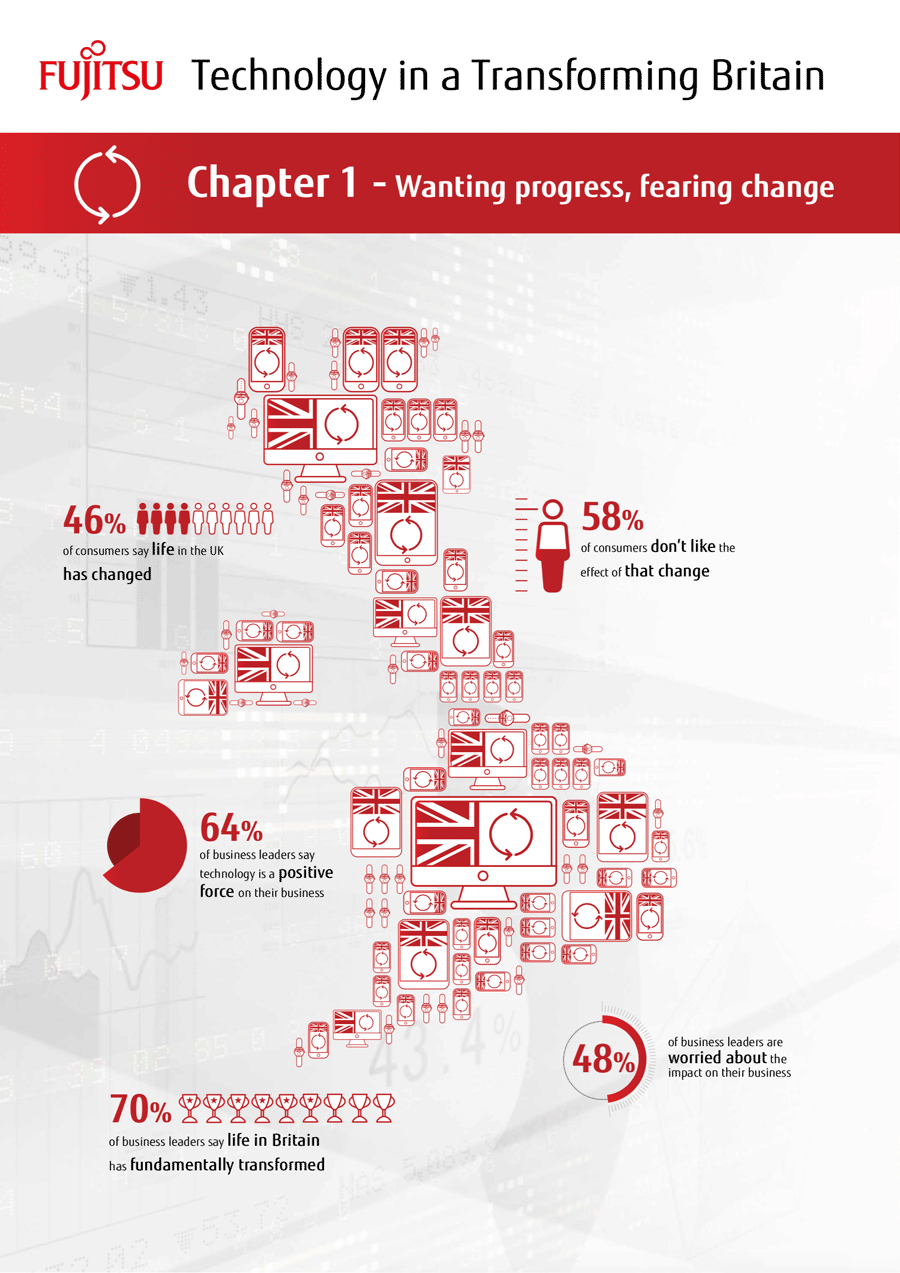 FUJITSU Technology in a Transforming Britain

Chapter 1 - Wanting progress, fearing change

46% of consumers say life in the UK has changed

58% of consumers don't like the effect of that change

64% of business leaders say technology is a positive force on their business

48% of business leaders are worried about the impact on their business

70% of business leaders say life in Britain has fundamentally transformed