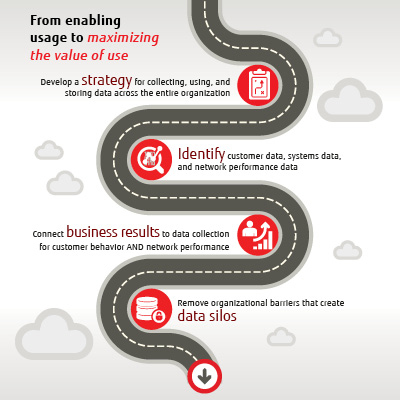 From enabling usage to maximizing the value of use

Develop a strategy for collecting, using, and storing data across the entire organization

Identify customer data, systems data, and network performance data

Connect business results to data collection for customer behavior AND network performance

Remove organizational barriers that create data silos