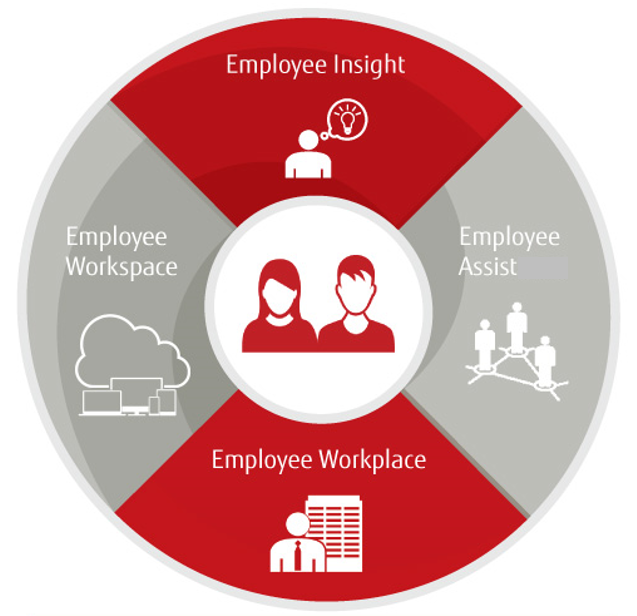 Employee Insight

Employee Workspace

Employee Assist

Employee Workplace