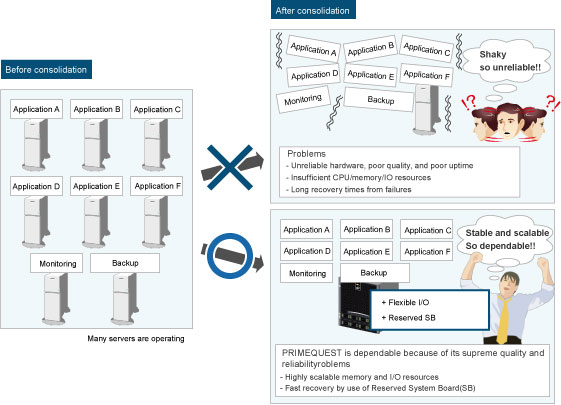 Before consolidation

Application A
Application B
Application C
Application D
Application E
Application F
Monitoring
Backup

Many servers are operating

After consolidation

Application A
Application B
Application C
Application D
Application E
Application F
Monitoring
Backup

Shaky so unreliable!!

!?
?!

Problems
- Unreliable hardware, poor quality, and poor uptime
- Insufficient CPU/memory/IO resources
- Long recovery times from failures

Application A
Application B
Application C
Application D
Application E
Application F
Monitoring
Backup

Stable and scalable So dependable!!

+ Flexible I/O
+ Reserved SB

PRIMEQUEST is dependable because of its supreme quality and reliabilityroblems
- Highly scalable memory and I/O resources
- Fast recovery by use of Reserved System Board(SB)