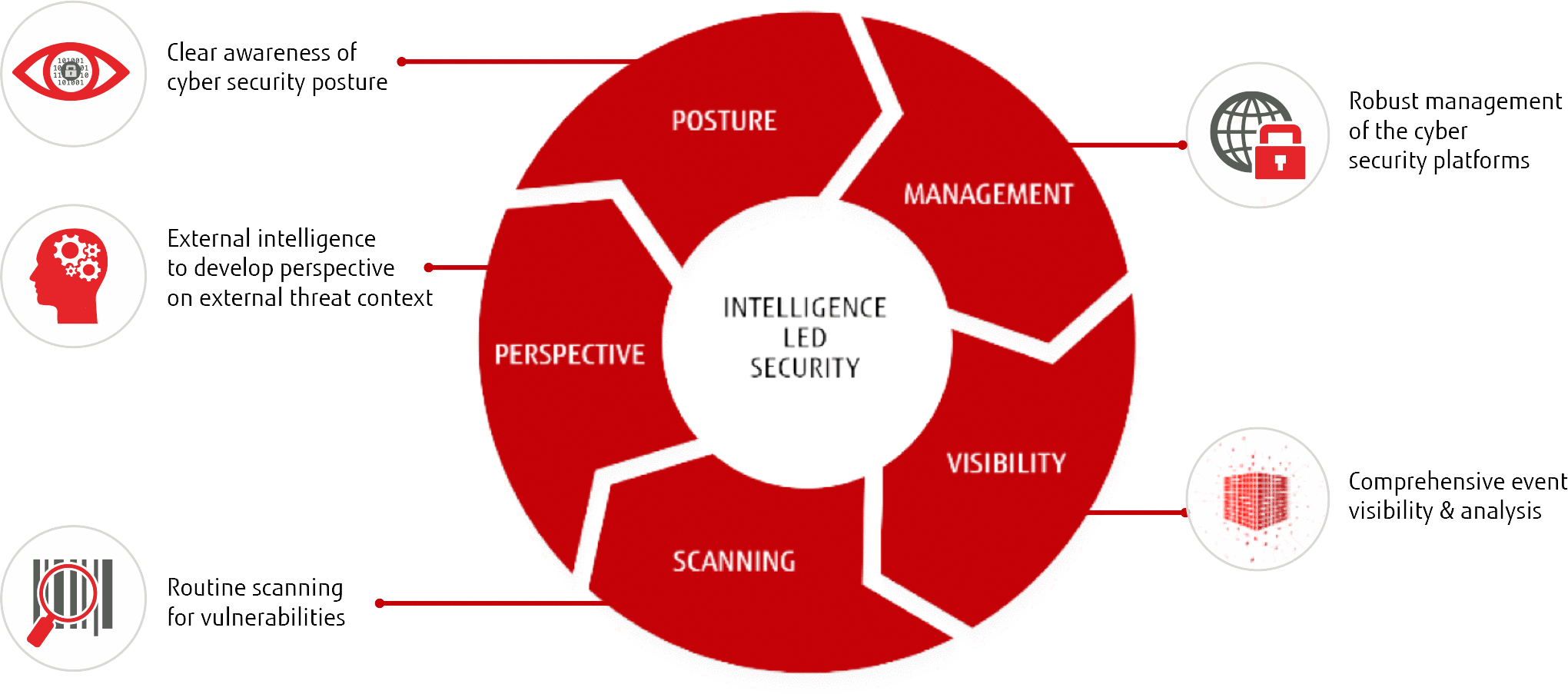 Clear awareness of cyber security posture

External intelligence to develop perspective on external threat context

Routine scanning for vulnerabilities

POSTURE

MANAGEMENT

PERSPECTIVE

INTELLIGENCE LED SECURITY

VISIBILITY

SCANNING

Robust management of the cyber security platforms

Comprehensive event visibility & analysis