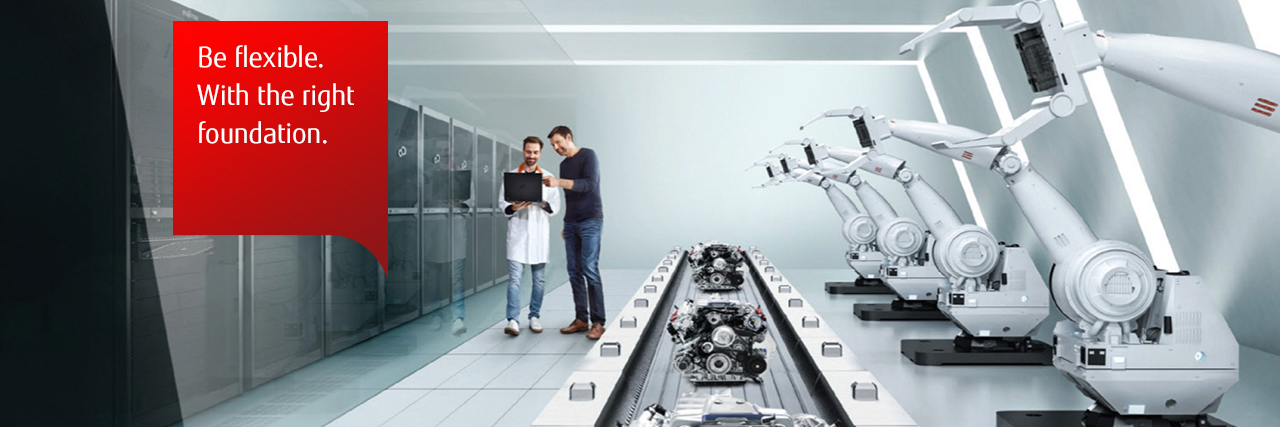 Be flexible.
With the right foundation.