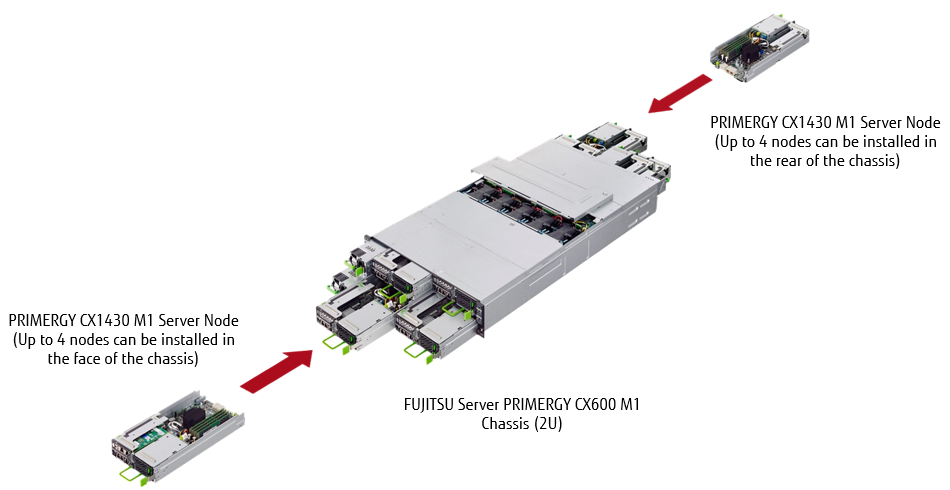 PRIMERGY CX1430 M1 Server Node
(Up to 4 nodes can be installed in the rear of the chassis)

PRIMERGY CX1430 M1 Server Node
(Up to 4 nodes can be installed in the face of the chassis)

FUJITSU Server PRIMERGY CX600 M1
Chassis (2U)