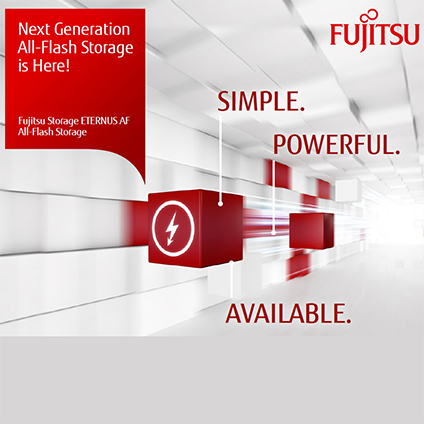 Next Generation All-Flash Storage is Here!

Fujitsu Storage ETERNUS AF All-Flash Storage

FUJITSU

SIMPLE.

POWERFUL.

AVAILABLE.