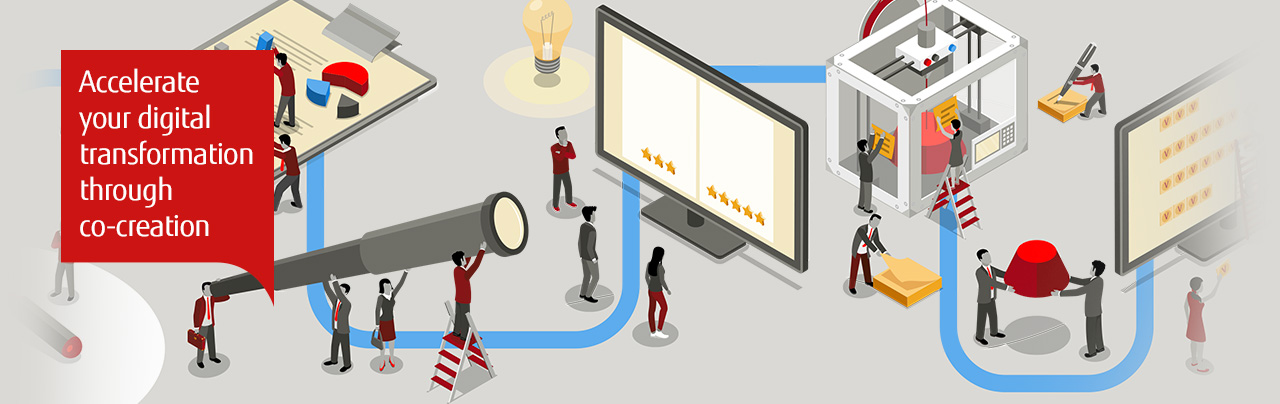 Accelerate your digital transformation through co-creation