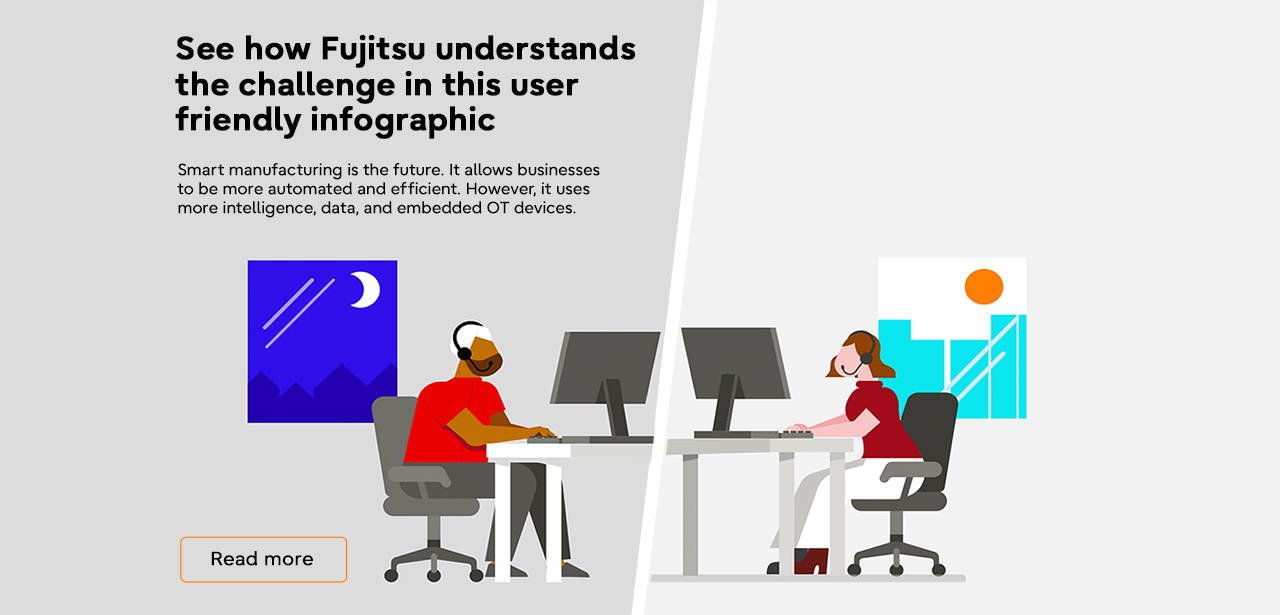 See how Fujitsu understands the challenge in this user friendly infographic

Smart manufacturing is the future. It allows businesses to be more automated and efficient. However, it uses more intelligence, data, and embedded OT devices.

Read more