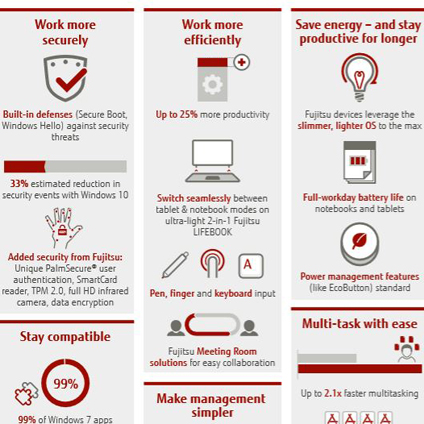 Work more securely

Built-in defenses (Secure Boot, Windows Hello) against security threats

33% estimated reduction in security events with Windows 10

Added security from Fujitsu: Unique PalmSecure® user authentication, SmartCard reader, TPM 2.0, full HD infrared camera, data encryption

Stay compatible

99%

99% of Windows 7 apps

Work more efficiently

Up to 25% more productivity

Switch seamlessly between tablet & notebook modes on ultra-light 2-in-1 Fujitsu LIFEBOOK

A

Pen, finger and keyboard input

Fujitsu Meeting Room solutions for easy collaboration

Make management simpler

Save energy – and stay productive for longer

Fujitsu devices leverage the slimmer, lighter OS to the max

Full-workday battery life on notebooks and tablets

Power management features (like EcoButton) standard

Multi-task with ease

Up to 2.1x faster multitasking