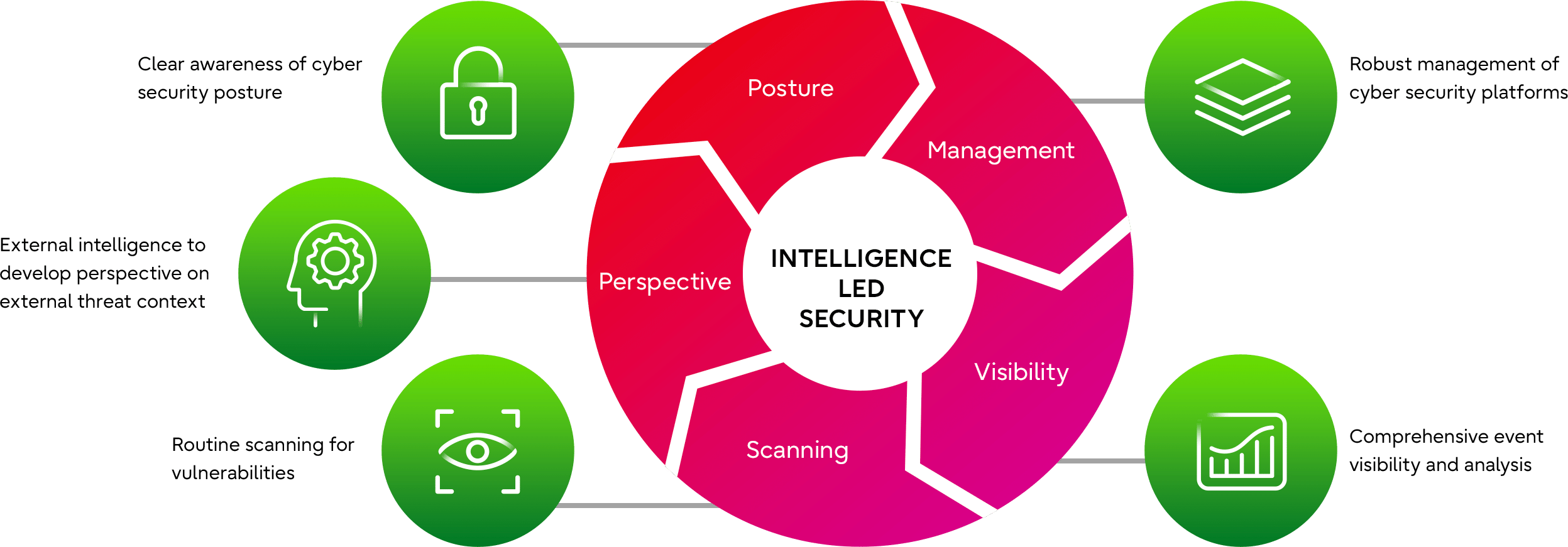 Clear awareness of cyber security posture

External intelligence to develop perspective on external threat context

Routine scanning for vulnerabilities

Posture

Management

Perspective

INTELLIGENCE LED SECURITY

Visibility

Scanning

Robust management of cyber security platforms

Comprehensive event visibility and analysis