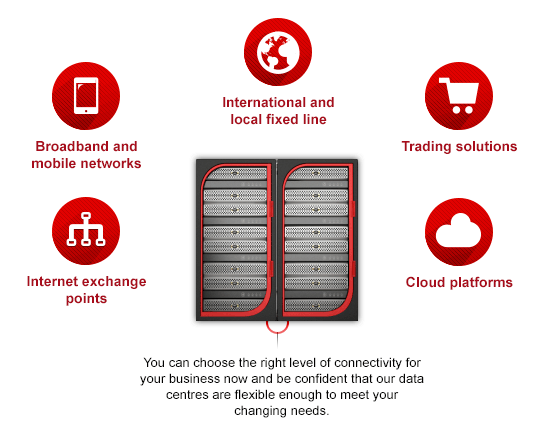 International and local fixed line

Broadband and mobile networks

Trading solutions

Internet exchange points

Cloud platforms

You can choose the right level of connectivity for your business now and be confident that our data centres are flexible enough to meet your changing needs.