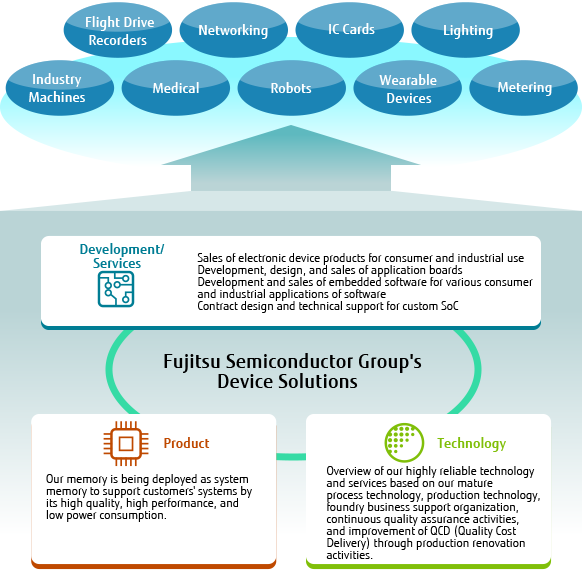 Flight Drive Recorders

Networking

IC Cards

Lighting

Industry Machines

Medical

Robots

Wearable Devices

Metering

Development/ Services

Sales of electronic device products for consumer and industrial use
Development, design, and sales of application boards
Development and sales of embedded software for various consumer and industrial applications of software
Contract design and technical support for custom SoC

Fujitsu Semiconductor Group's Device Solutions

Product

Our memory is being deployed as system memory to support customers' systems by its high quality, high performance, and low power consumption.

Technology

Overview of our highly reliable technology and services based on our mature process technology, production technology, foundry business support organization, continuous quality assurance activities, and improvement of QCD (Quality Cost Delivery) through production renovation activities.